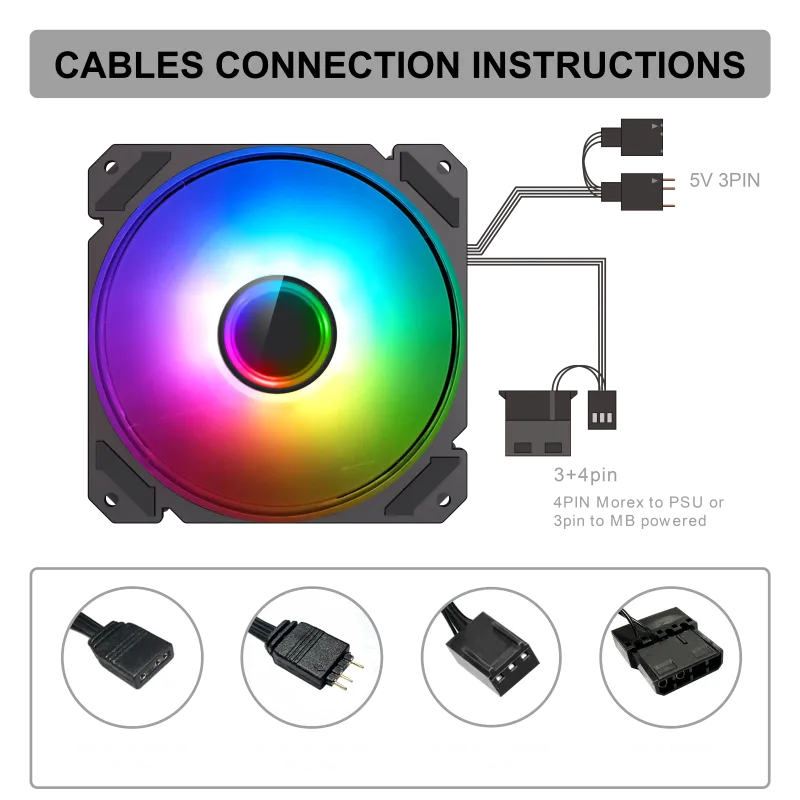 CABLES CONNECTION INSTRUCTIONS

5V 3PIN

3+4pin

4PIN Morex to PSU or 3pin to MB powered